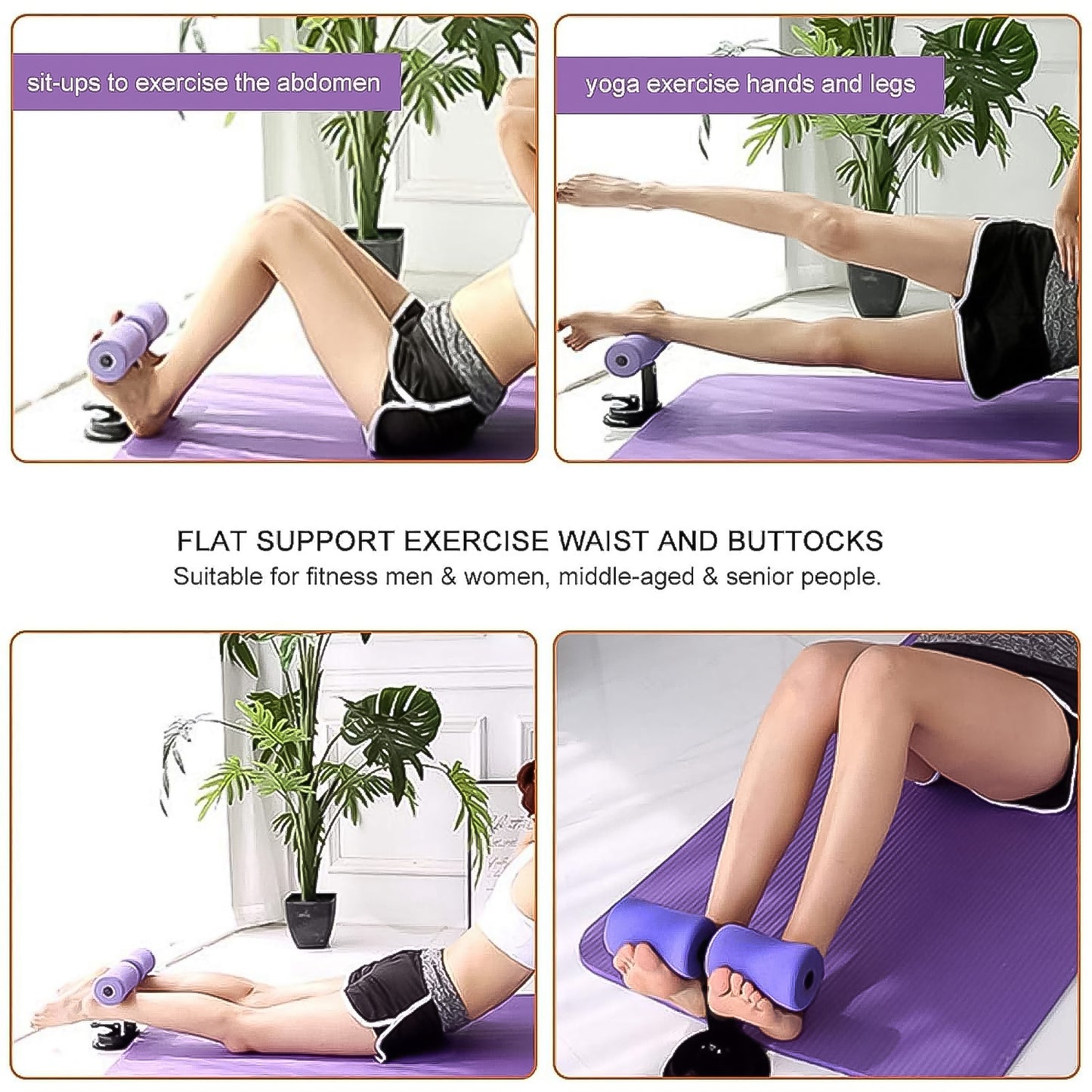 sit-ups to exercise the abdomen

yoga exercise hands and legs

FLAT SUPPORT EXERCISE WAIST AND BUTTOCKS
Suitable for fitness men & women, middle-aged & senior people.