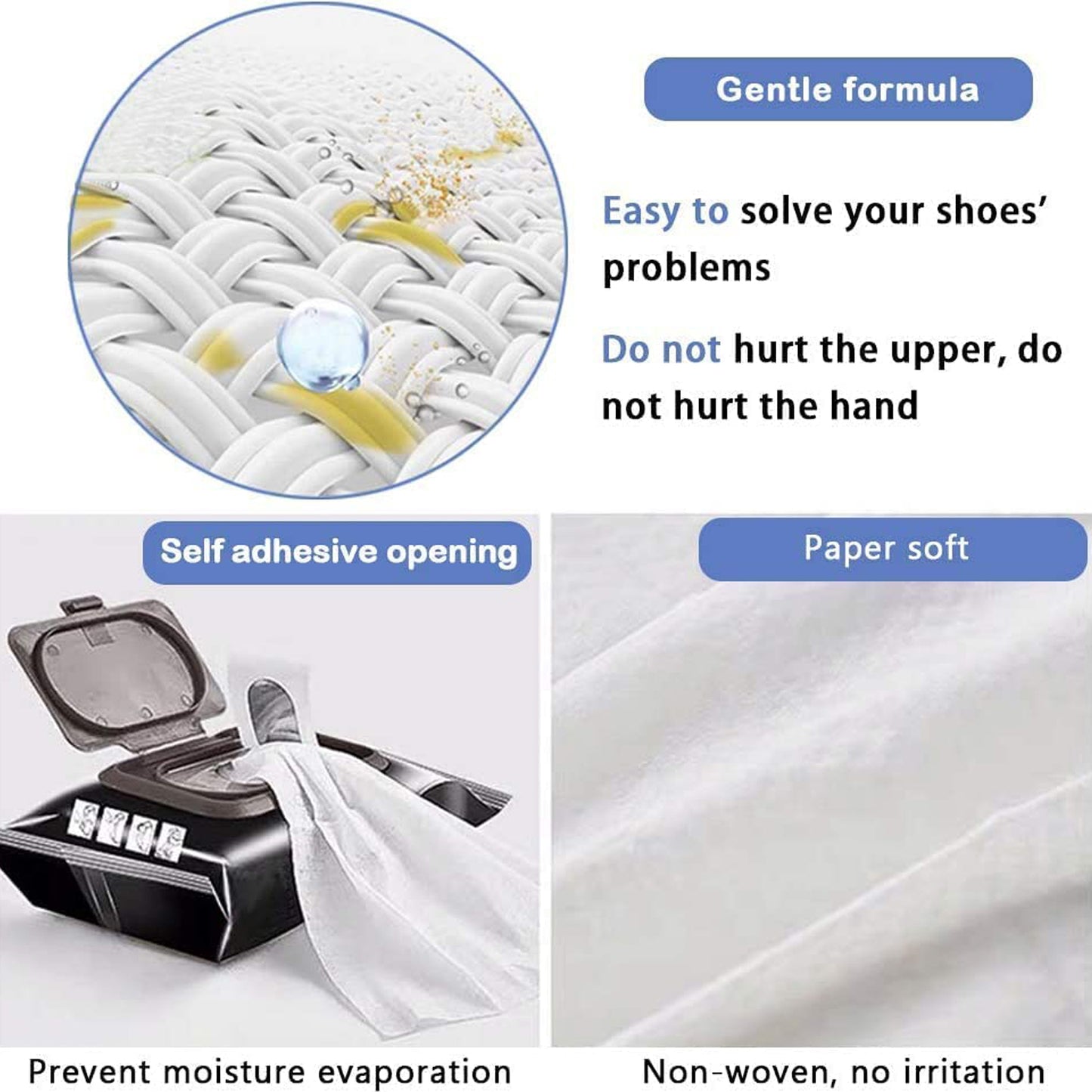 Gentle formula

Easy to solve your shoes' problems

Do not hurt the upper, do not hurt the hand

Self adhesive opening

Paper soft

Prevent moisture evaporation

Non-woven, no irritation