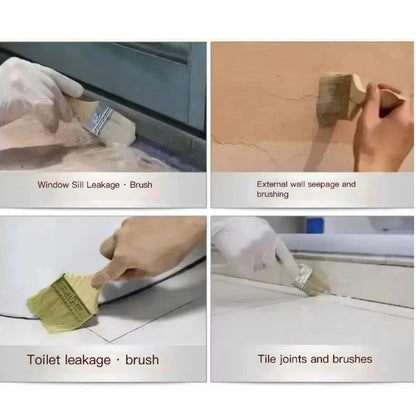 Window Sill Leakage · Brush

External wall seepage and brushing

Toilet leakage · brush

Tile joints and brushes